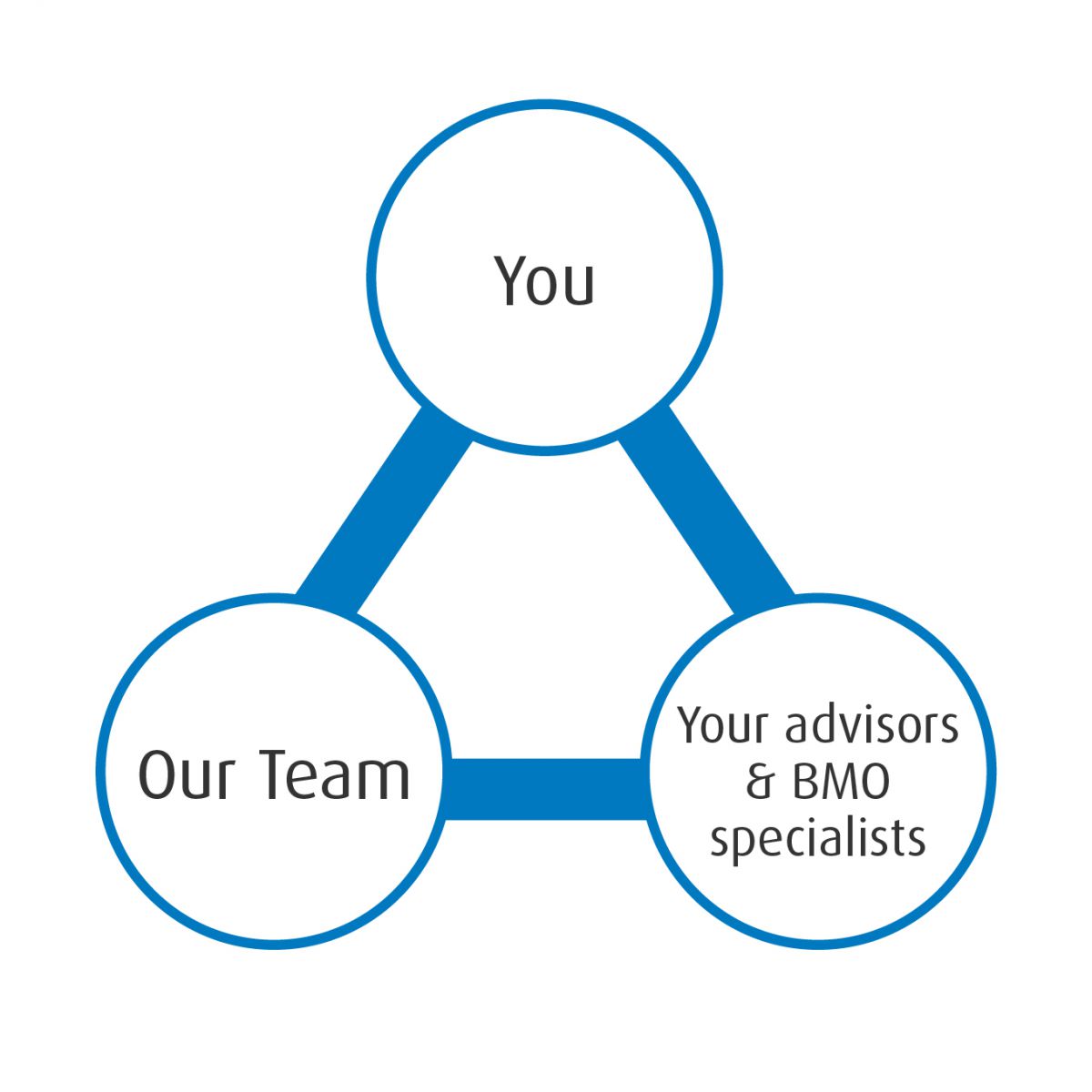 You

Our Team

Your advisors & BMO specialists